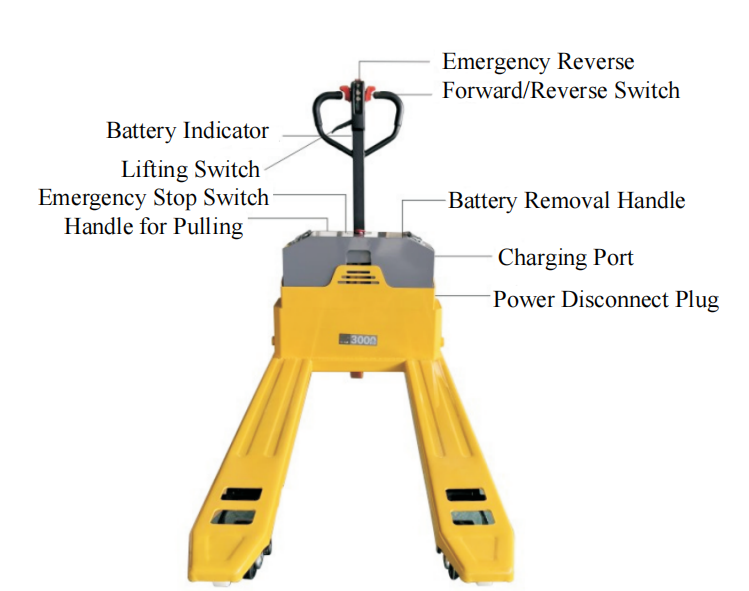 Emergency Reverse
Forward/Reverse Switch
Battery Indicator
Lifting Switch
Emergency Stop Switch
Handle for Pulling
Battery Removal Handle
Charging Port
Power Disconnect Plug
3000